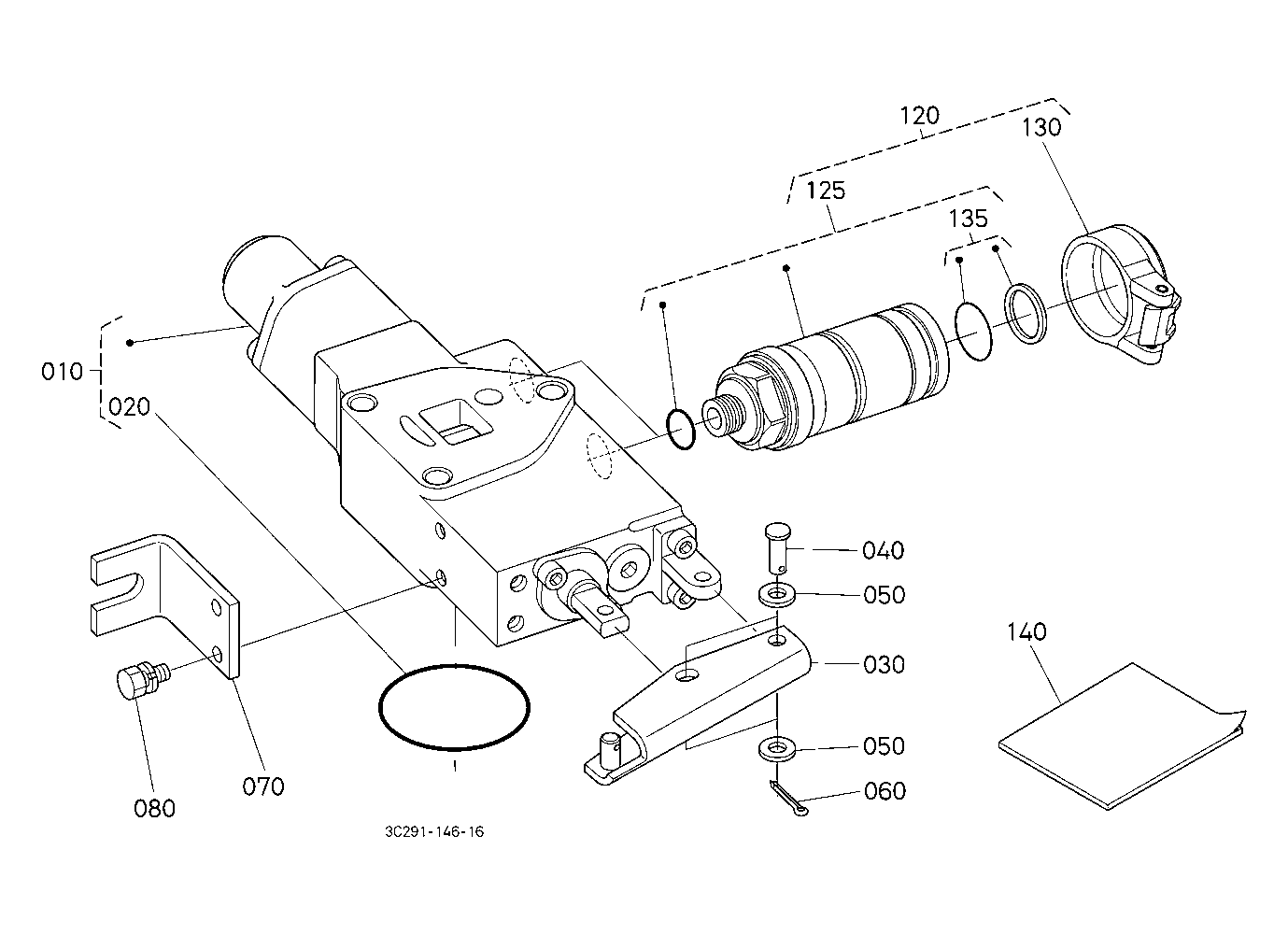 120
130
125
135
010
020
040
050
030
140
050
060
070
080
3C291-146-16